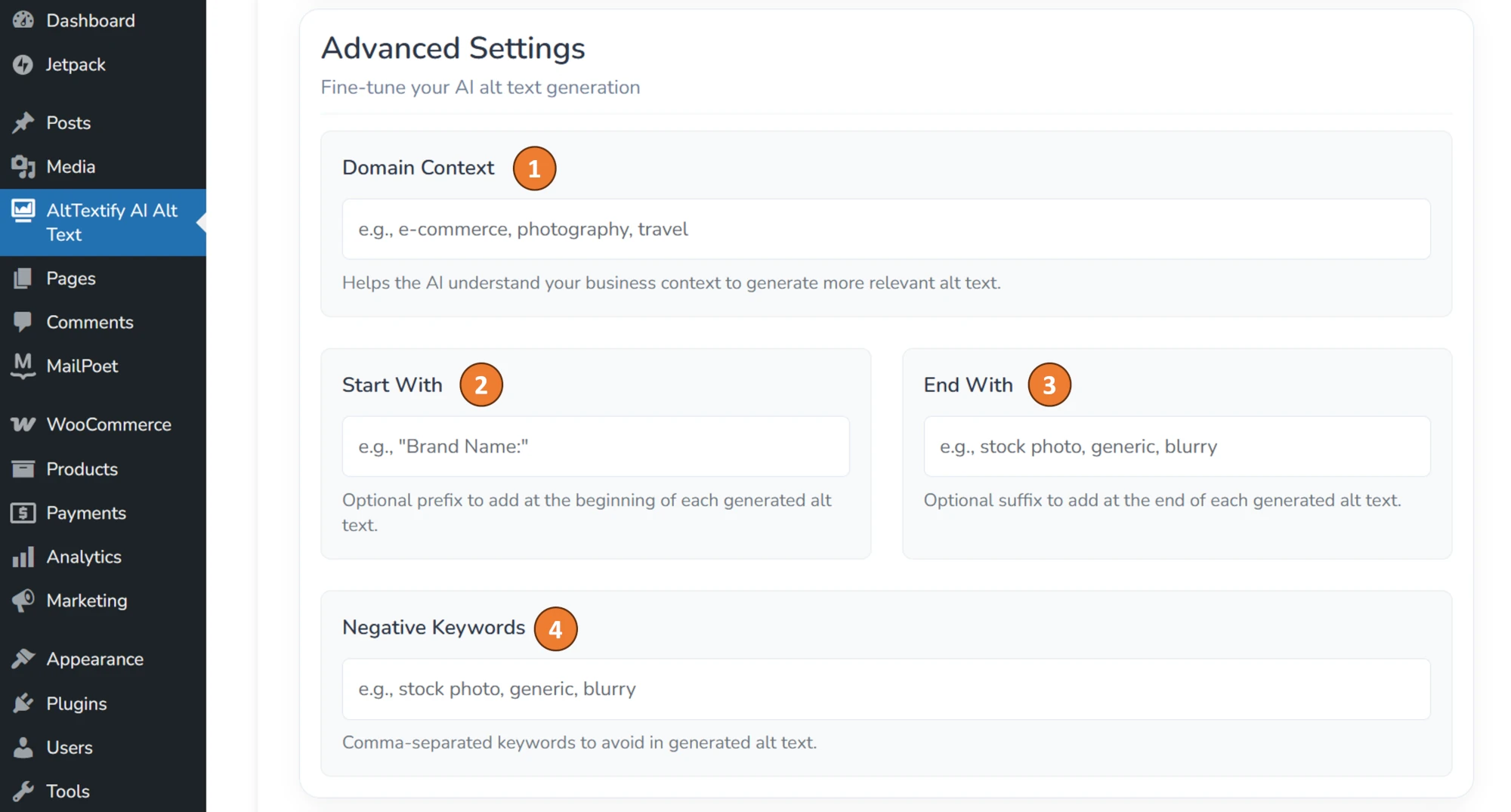 Dashboard
Jetpack
Posts
Media
AltTextify AI Alt Text
Pages
Comments
MailPoet
WooCommerce
Products
Payments
Analytics
Marketing
Appearance
Plugins
Users
Tools

Advanced Settings
Fine-tune your AI alt text generation

Domain Context 1
e.g., e-commerce, photography, travel
Helps the AI understand your business context to generate more relevant alt text.

Start With 2
e.g., "Brand Name:"
Optional prefix to add at the beginning of each generated alt text.

End With 3
e.g., stock photo, generic, blurry
Optional suffix to add at the end of each generated alt text.

Negative Keywords 4
e.g., stock photo, generic, blurry
Comma-separated keywords to avoid in generated alt text.